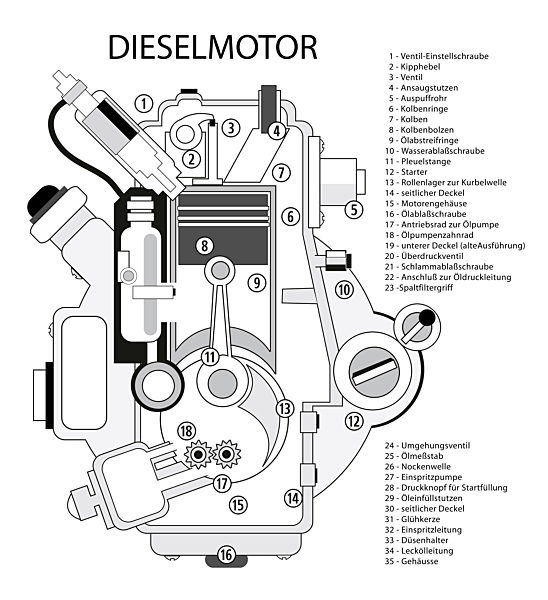 DIESELMOTOR

1 - Ventil-Einstellschraube
2 - Kipphebel
3 - Ventil
4 - Ansaugstutzen
5 - Auspuffrohr
6 - Kolbenringe
7 - Kolben
8 - Kolbenbolzen
9 - Ölabstreifringe
10 - Wasserablaßschraube
11 - Pleuelstange
12 - Starter
13 - Rollenlager zur Kurbelwelle
14 - seitlicher Deckel
15 - Motorengehäuse
16 - Ölablaßschraube
17 - Antriebsrad zur Ölpumpe
18 - Ölpumpenzahnrad
19 - unterer Deckel (alteAusführung)
20 - Überdruckventil
21 - Schlammablaßschraube
22 - Anschluß zur Öldruckleitung
23 -Spaltfiltergriff

24 - Umgehungsventil
25 - Ölmeßstab
26 - Nockenwelle
27 - Einspritzpumpe
28 - Druckknopf für Startfüllung
29 - Öleinfüllstutzen
30 - seitlicher Deckel
31 - Glühkerze
32 - Einspritzleitung
33 - Düsenhalter
34 - Leckölleitung
35 - Gehäusse

1
2
3
4
5
6
7
8
9
10
11
12
13
14
15
16
17
18