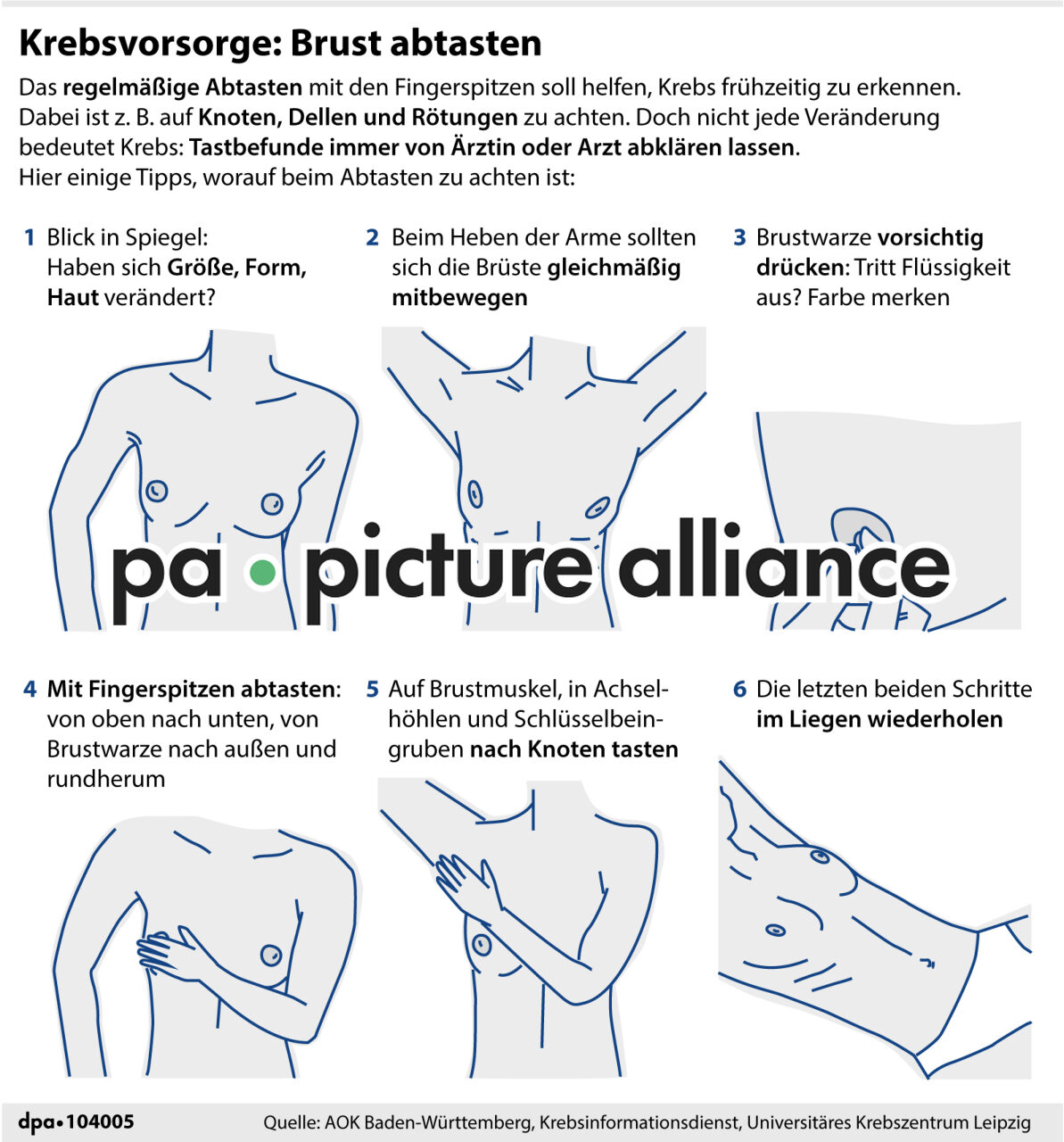 Krebsvorsorge: Brust abtasten

Das regelmäßige Abtasten mit den Fingerspitzen soll helfen, Krebs frühzeitig zu erkennen. Dabei ist z. B. auf Knoten, Dellen und Rötungen zu achten. Doch nicht jede Veränderung bedeutet Krebs: Tastbefunde immer von Ärztin oder Arzt abklären lassen. Hier einige Tipps, worauf beim Abtasten zu achten ist:

1 Blick in Spiegel: Haben sich Größe, Form, Haut verändert?

2 Beim Heben der Arme sollten sich die Brüste gleichmäßig mitbewegen

3 Brustwarze vorsichtig drücken: Tritt Flüssigkeit aus? Farbe merken

pa • picture alliance

4 Mit Fingerspitzen abtasten: von oben nach unten, von Brustwarze nach außen und rundherum

5 Auf Brustmuskel, in Achselhöhlen und Schlüsselbeingruben nach Knoten tasten

6 Die letzten beiden Schritte im Liegen wiederholen

dpa•104005

Quelle: AOK Baden-Württemberg, Krebsinformationsdienst, Universitäres Krebszentrum Leipzig